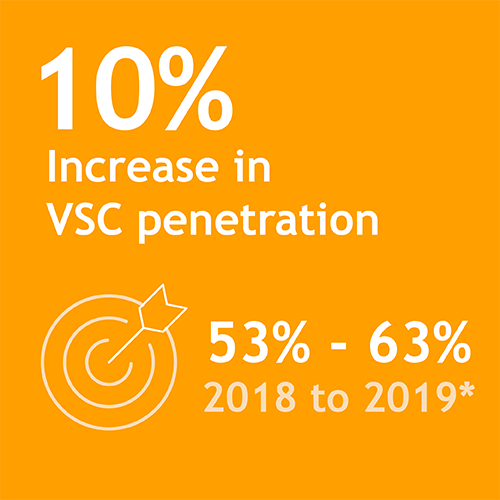 10%
Increase in VSC penetration

53% - 63%
2018 to 2019*